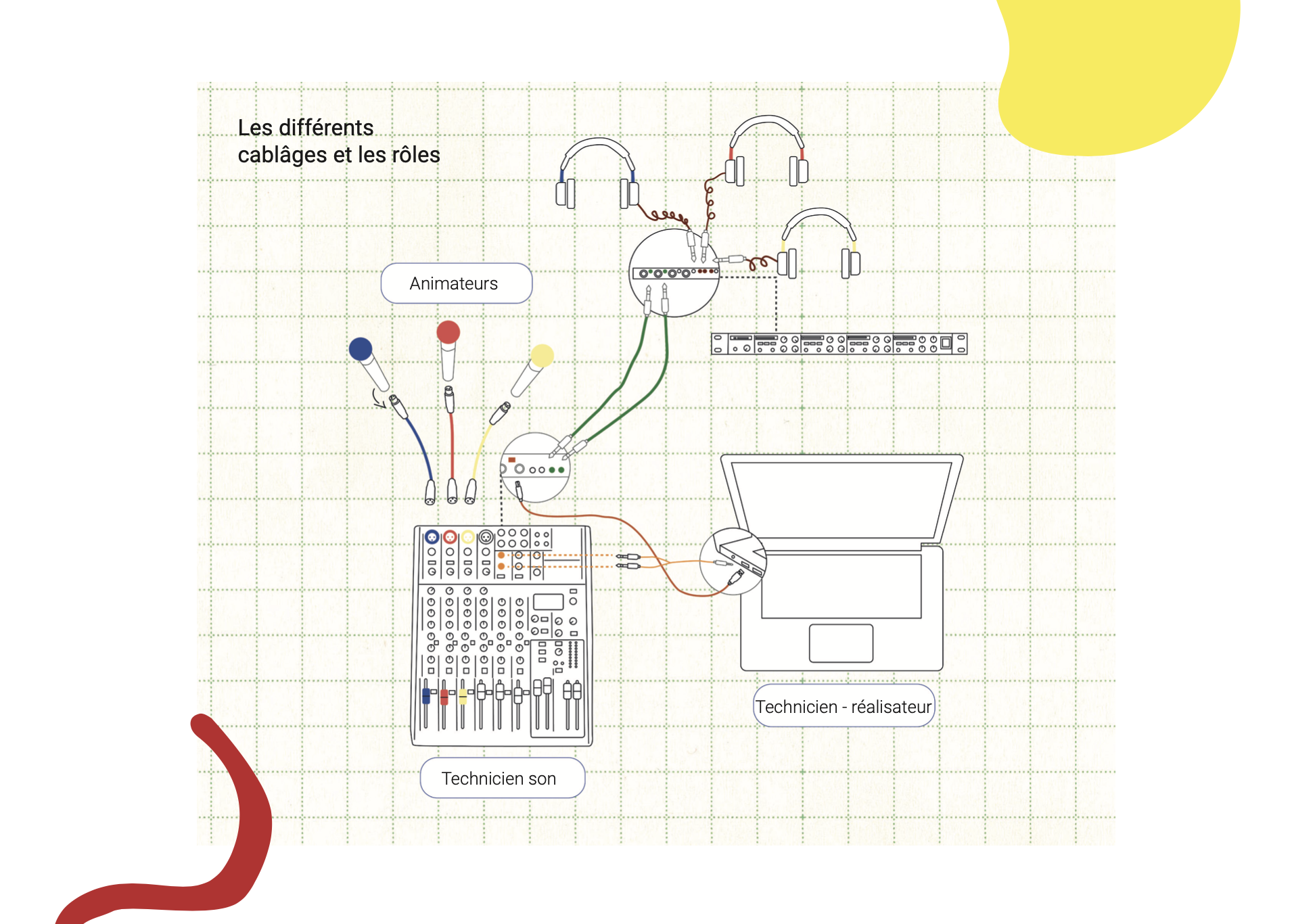 Les différents
cablâges et les rôles

Animateurs

Technicien - réalisateur

Technicien son