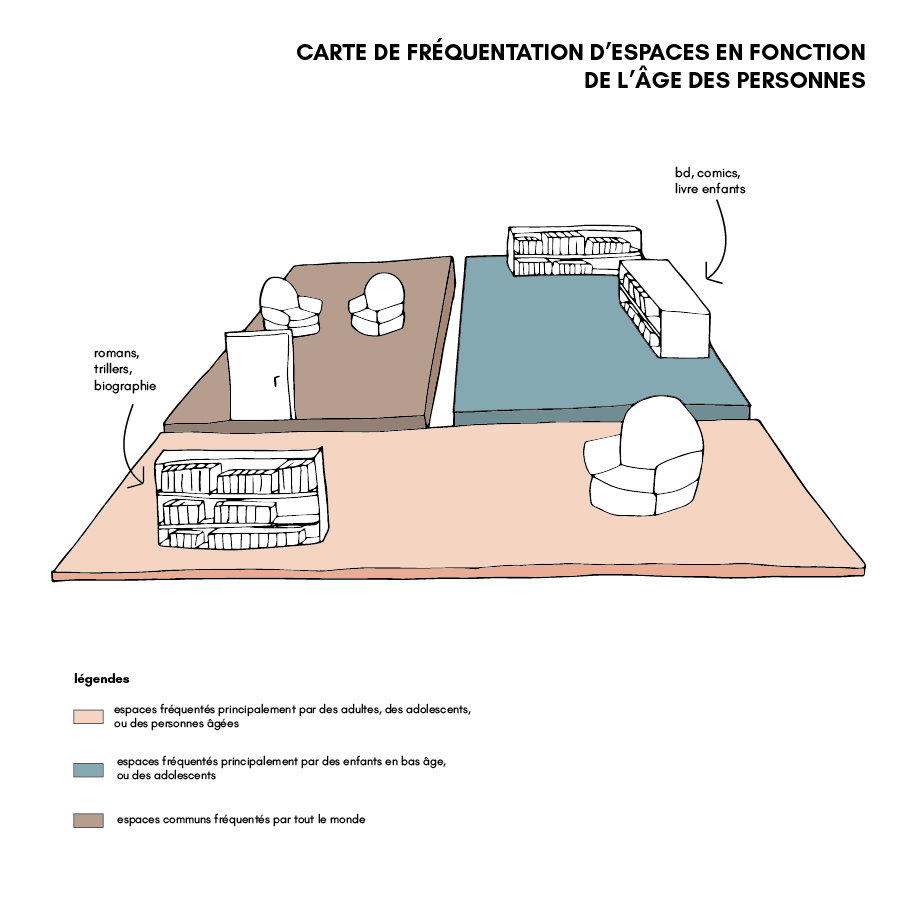 CARTE DE FRÉQUENTATION D'ESPACES EN FONCTION DE L'ÂGE DES PERSONNES

bd, comics, livre enfants

romans, trillers, biographie

légendes

espaces fréquentés principalement par des adultes, des adolescents, ou des personnes âgées

espaces fréquentés principalement par des enfants en bas âge, ou des adolescents

espaces communs fréquentés par tout le monde