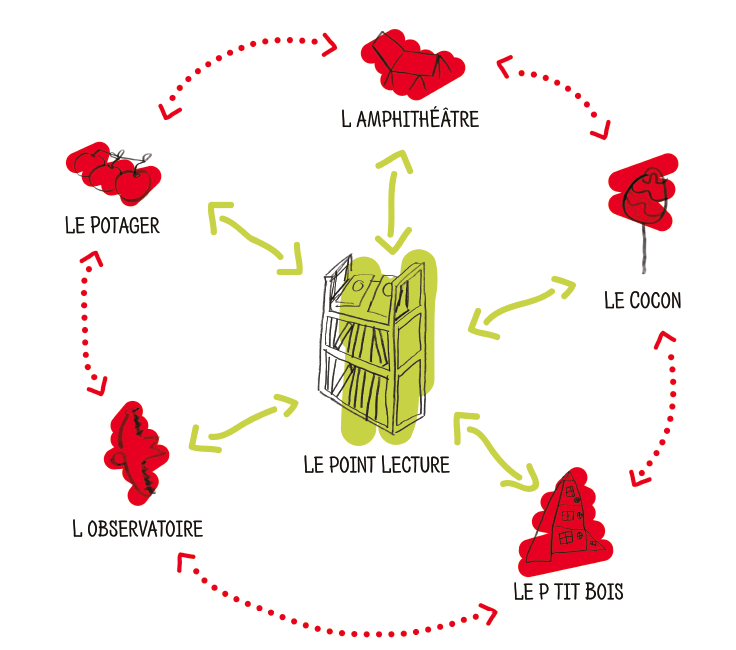 L AMPHITHÉÂTRE

LE POTAGER

LE COCON

LE POINT LECTURE

L OBSERVATOIRE

LE P TIT BOIS