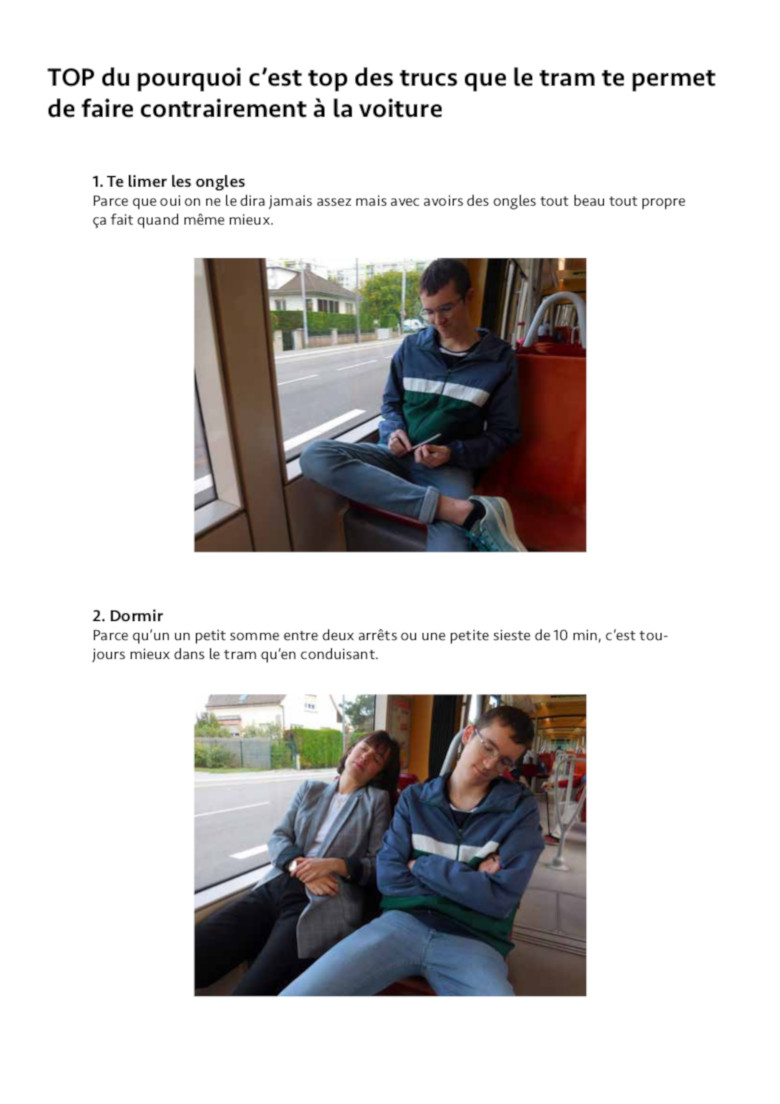 TOP du pourquoi c'est top des trucs que le tram te permet de faire contrairement à la voiture

1. Te limer les ongles
Parce que oui on ne le dira jamais assez mais avec avoirs des ongles tout beau tout propre ça fait quand même mieux.

2. Dormir
Parce qu'un un petit somme entre deux arrêts ou une petite sieste de 10 min, c'est toujours mieux dans le tram qu'en conduisant.